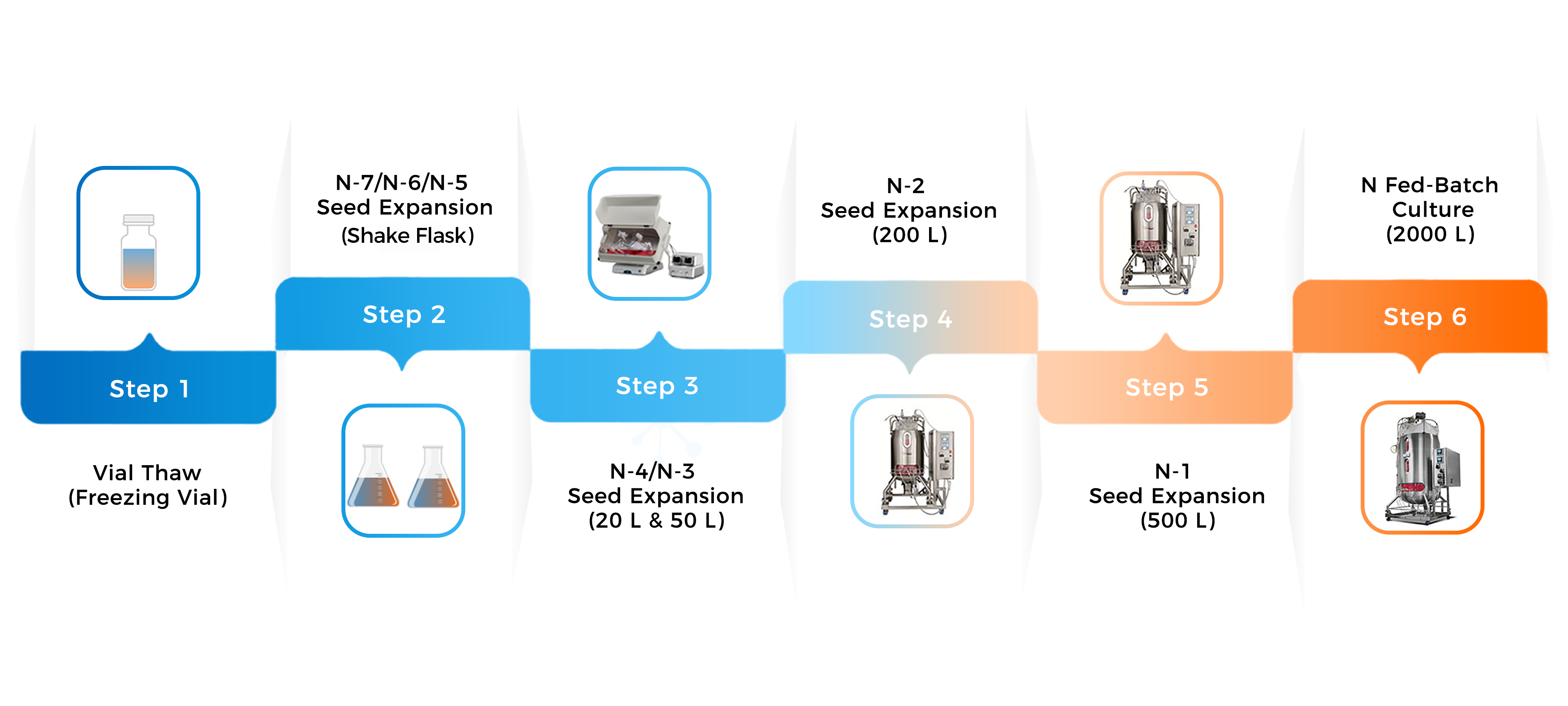 Step 1

Vial Thaw
(Freezing Vial)

N-7/N-6/N-5
Seed Expansion
(Shake Flask)

Step 2

Step 3

N-4/N-3
Seed Expansion
(20 L & 50 L)

N-2
Seed Expansion
(200 L)

Step 4

Step 5

N-1
Seed Expansion
(500 L)

N Fed-Batch
Culture
(2000 L)

Step 6